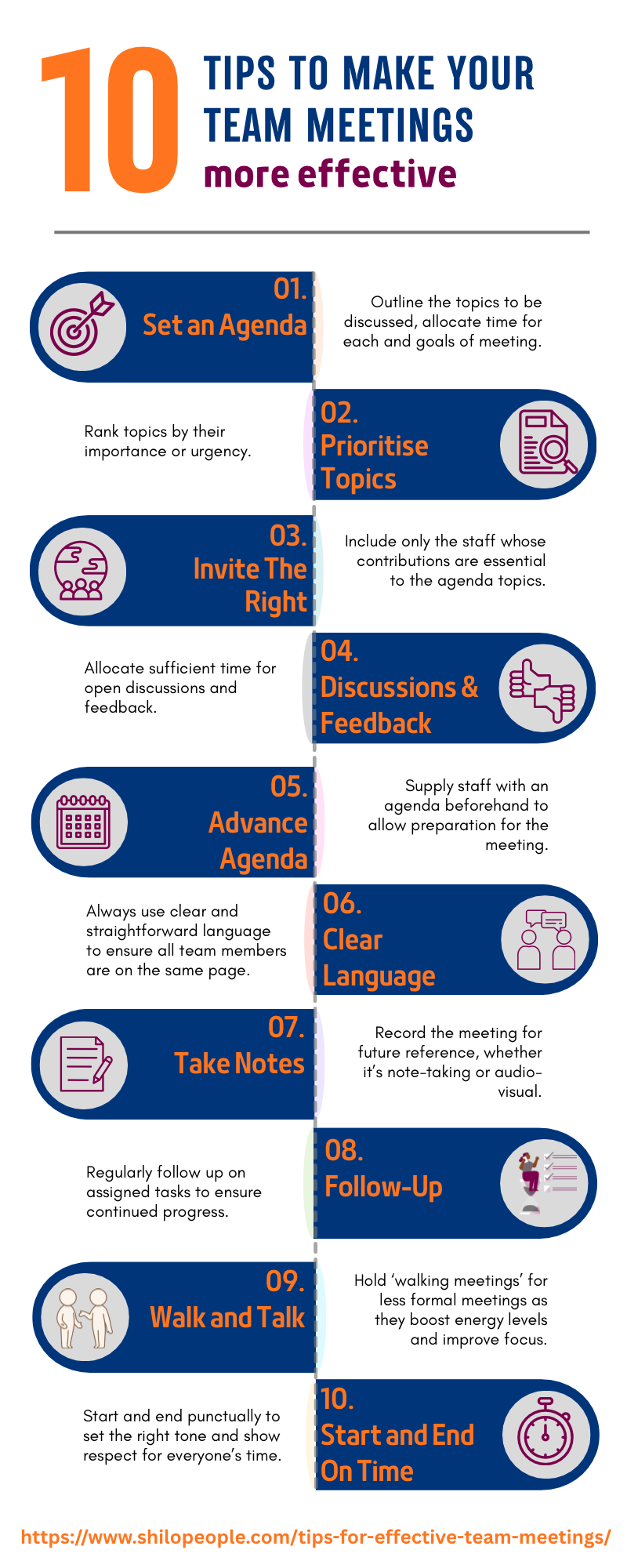 10 TIPS TO MAKE YOUR TEAM MEETINGS more effective

01. Set an Agenda

Outline the topics to be discussed, allocate time for each and goals of meeting.

02. Prioritise Topics

Rank topics by their importance or urgency.

03. Invite The Right

Include only the staff whose contributions are essential to the agenda topics.

04. Discussions & Feedback

Allocate sufficient time for open discussions and feedback.

05. Advance Agenda

Supply staff with an agenda beforehand to allow preparation for the meeting.

06. Clear Language

Always use clear and straightforward language to ensure all team members are on the same page.

07. Take Notes

Record the meeting for future reference, whether it's note-taking or audio-visual.

08. Follow-Up

Regularly follow up on assigned tasks to ensure continued progress.

09. Walk and Talk

Hold 'walking meetings' for less formal meetings as they boost energy levels and improve focus.

10. Start and End On Time

Start and end punctually to set the right tone and show respect for everyone's time.

https://www.shilopeople.com/tips-for-effective-team-meetings/